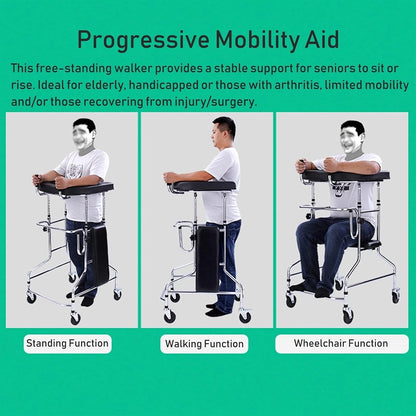 Progressive Mobility Aid

This free-standing walker provides a stable support for seniors to sit or rise. Ideal for elderly, handicapped or those with arthritis, limited mobility and/or those recovering from injury/surgery.

Standing Function

Walking Function

Wheelchair Function