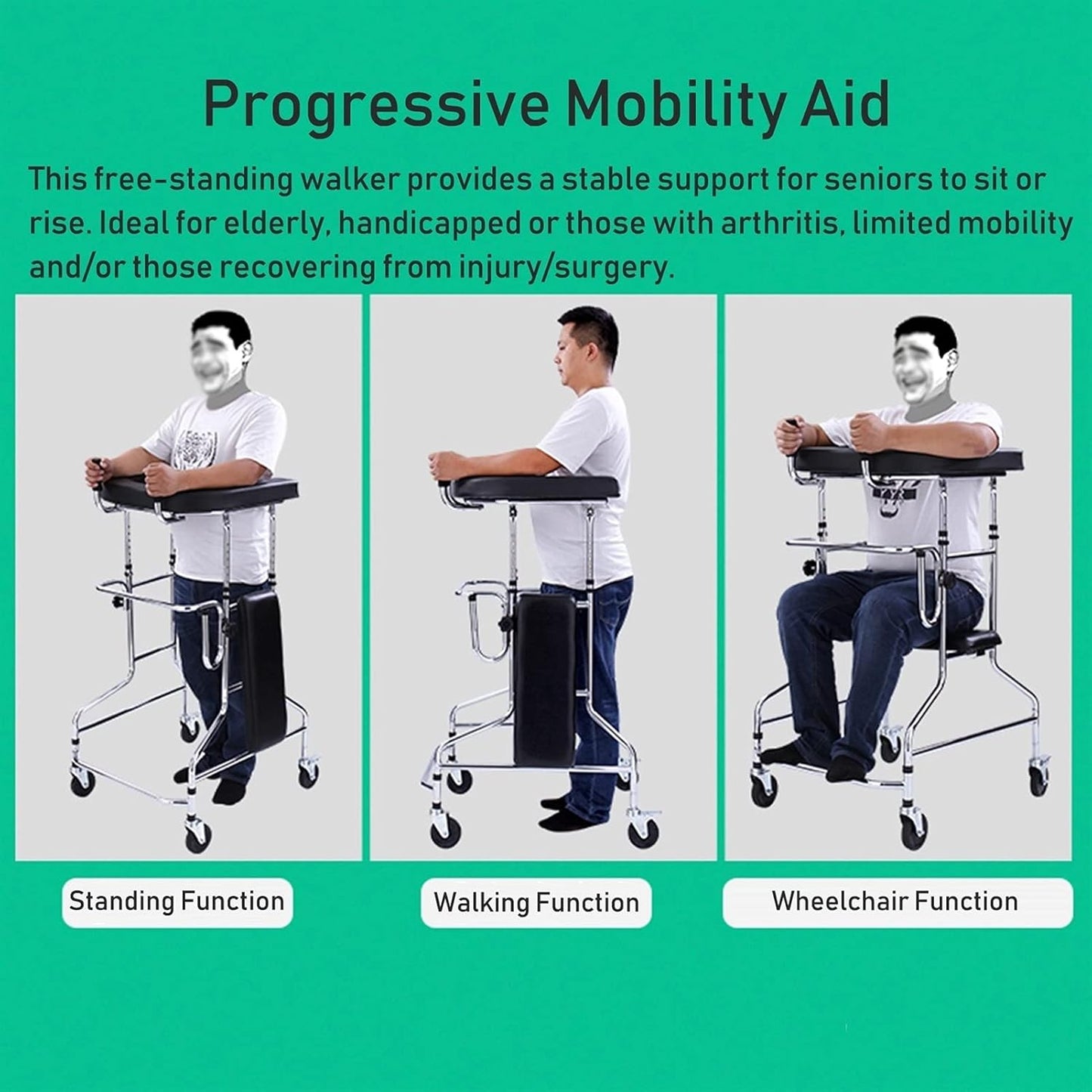 Progressive Mobility Aid

This free-standing walker provides a stable support for seniors to sit or rise. Ideal for elderly, handicapped or those with arthritis, limited mobility and/or those recovering from injury/surgery.

Standing Function

Walking Function

Wheelchair Function